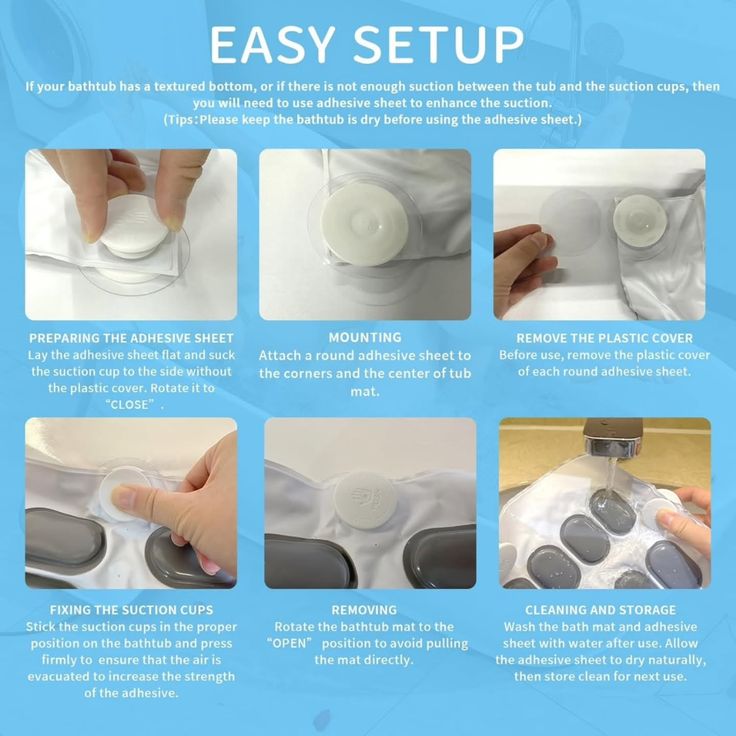 EASY SETUP

If your bathtub has a textured bottom, or if there is not enough suction between the tub and the suction cups, then you will need to use adhesive sheet to enhance the suction.
(Tips:Please keep the bathtub is dry before using the adhesive sheet.)

PREPARING THE ADHESIVE SHEET
Lay the adhesive sheet flat and suck the suction cup to the side without the plastic cover. Rotate it to "CLOSE".

MOUNTING
Attach a round adhesive sheet to the corners and the center of tub mat.

REMOVE THE PLASTIC COVER
Before use, remove the plastic cover of each round adhesive sheet.

FIXING THE SUCTION CUPS
Stick the suction cups in the proper position on the bathtub and press firmly to ensure that the air is evacuated to increase the strength of the adhesive.

REMOVING
Rotate the bathtub mat to the "OPEN" position to avoid pulling the mat directly.

CLEANING AND STORAGE
Wash the bath mat and adhesive sheet with water after use. Allow the adhesive sheet to dry naturally, then store clean for next use.